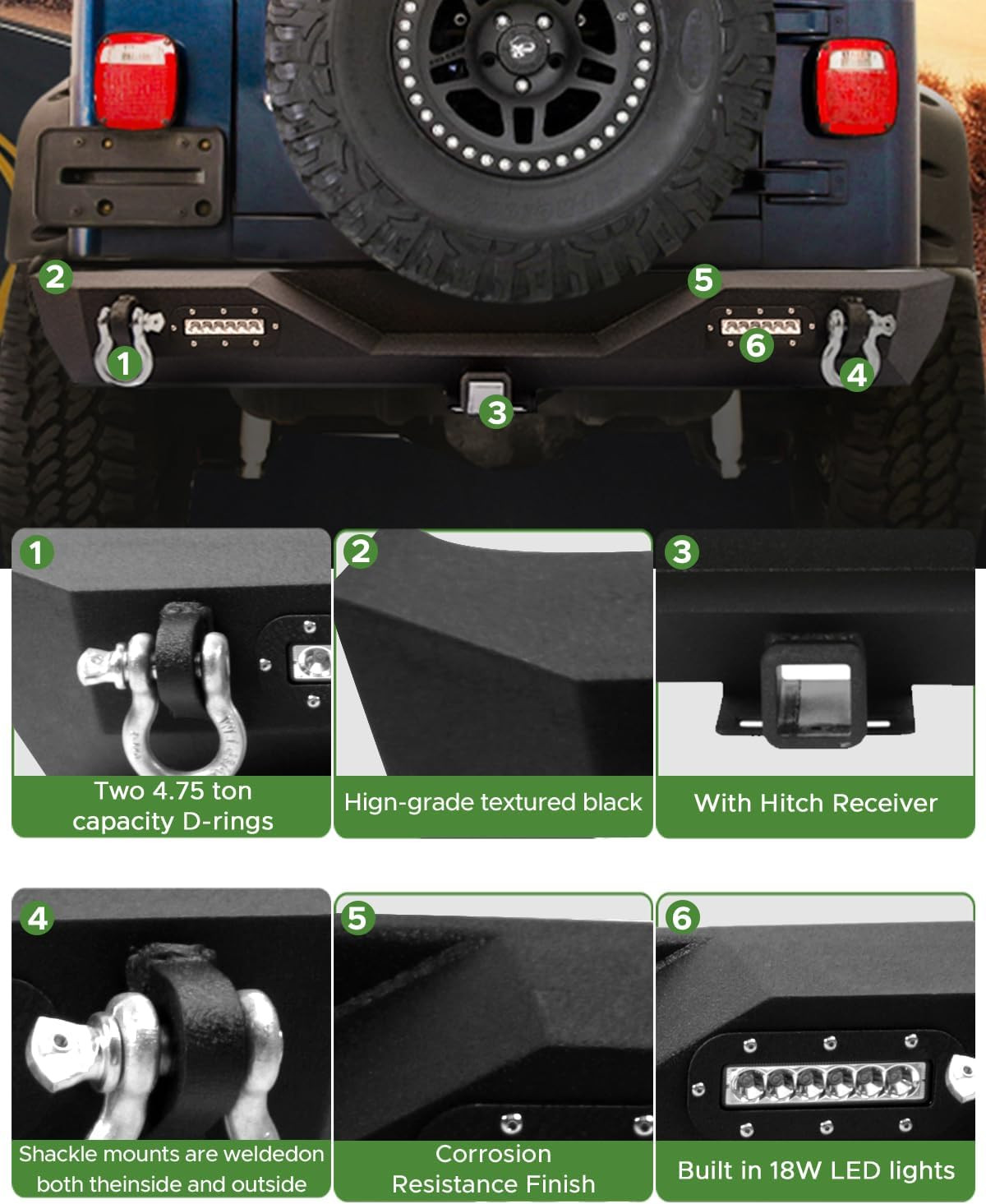 2
5
1
6
4
3

1
Two 4.75 ton capacity D-rings

2
Hign-grade textured black

3
With Hitch Receiver

4
Shackle mounts are weldedon both theinside and outside

5
Corrosion Resistance Finish

6
Built in 18W LED lights